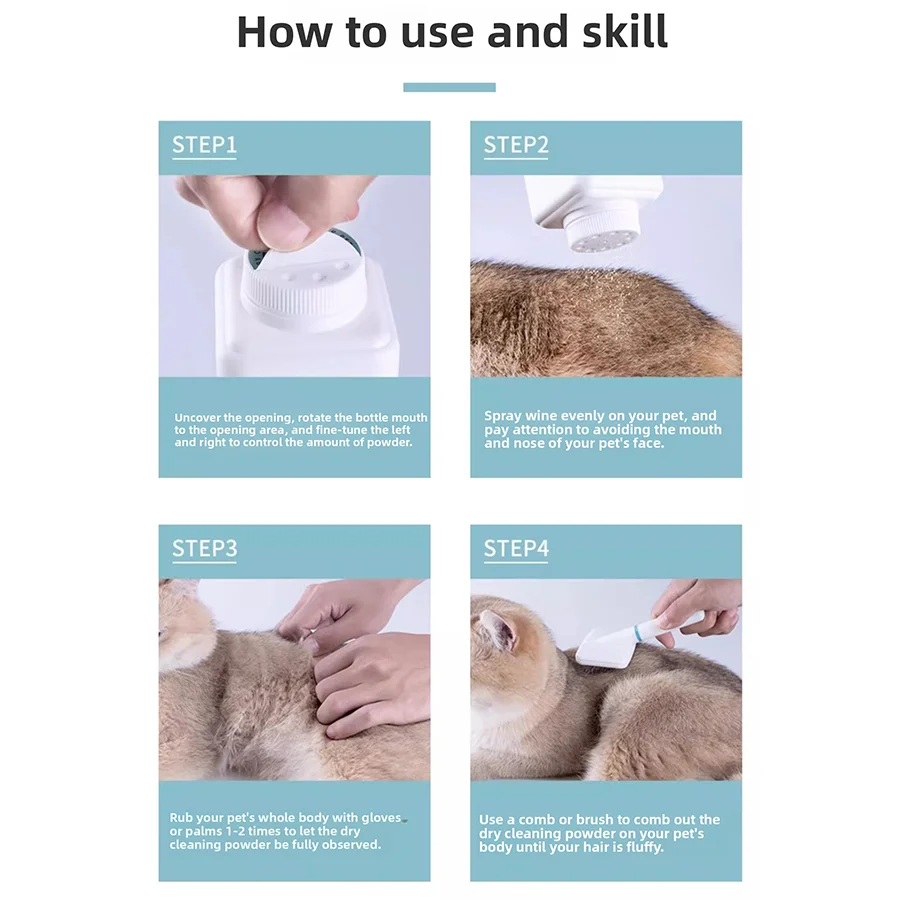 How to use and skill

STEP1

Uncover the opening, rotate the bottle mouth to the opening area, and fine-tune the left and right to control the amount of powder.

STEP2

Spray wine evenly on your pet, and pay attention to avoiding the mouth and nose of your pet's face.

STEP3

Rub your pet's whole body with gloves or palms 1-2 times to let the dry cleaning powder be fully observed.

STEP4

Use a comb or brush to comb out the dry cleaning powder on your pet's body until your hair is fluffy.